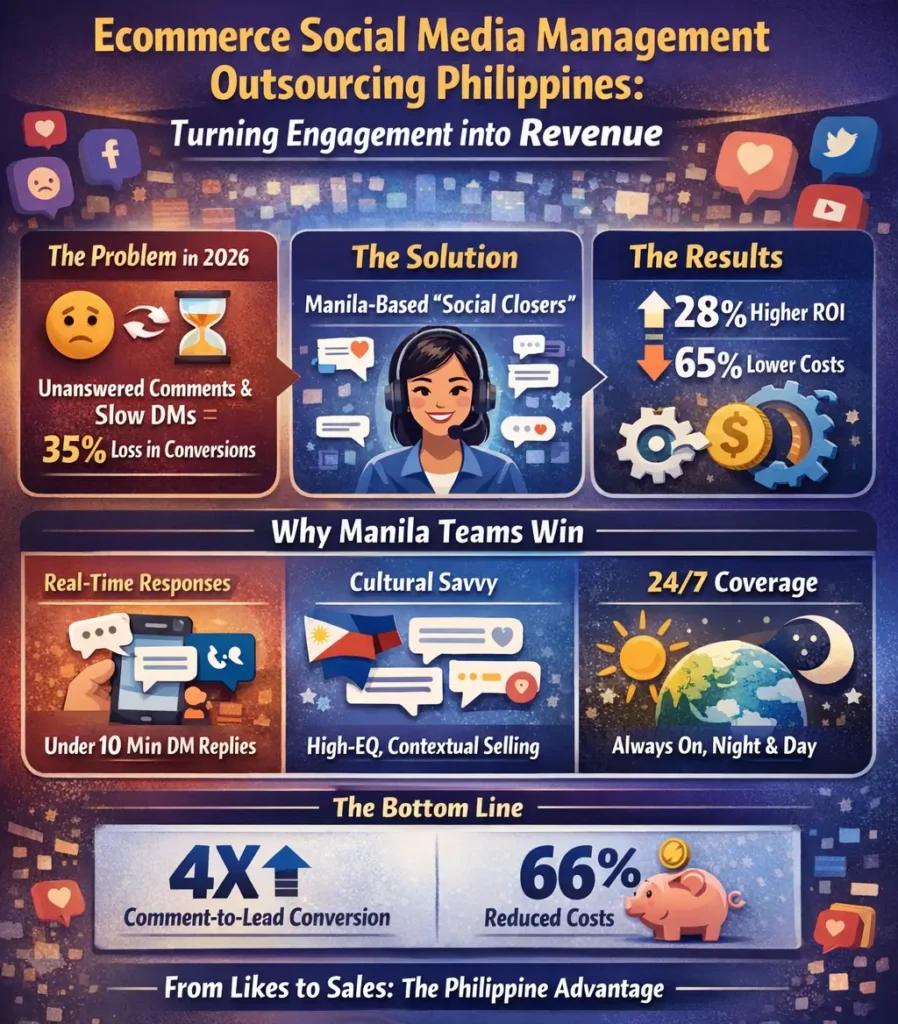 Ecommerce Social Media Management Outsourcing Philippines:

Turning Engagement into Revenue

The Problem in 2026

Unanswered Comments & Slow DMs = 35% Loss in Conversions

The Solution

Manila-Based "Social Closers"

The Results

28% Higher ROI

65% Lower Costs

Why Manila Teams Win

Real-Time Responses

Under 10 Min DM Replies

Cultural Savvy

High-EQ, Contextual Selling

24/7 Coverage

Always On, Night & Day

The Bottom Line

4X

Comment-to-Lead Conversion

66%

Reduced Costs

From Likes to Sales: The Philippine Advantage