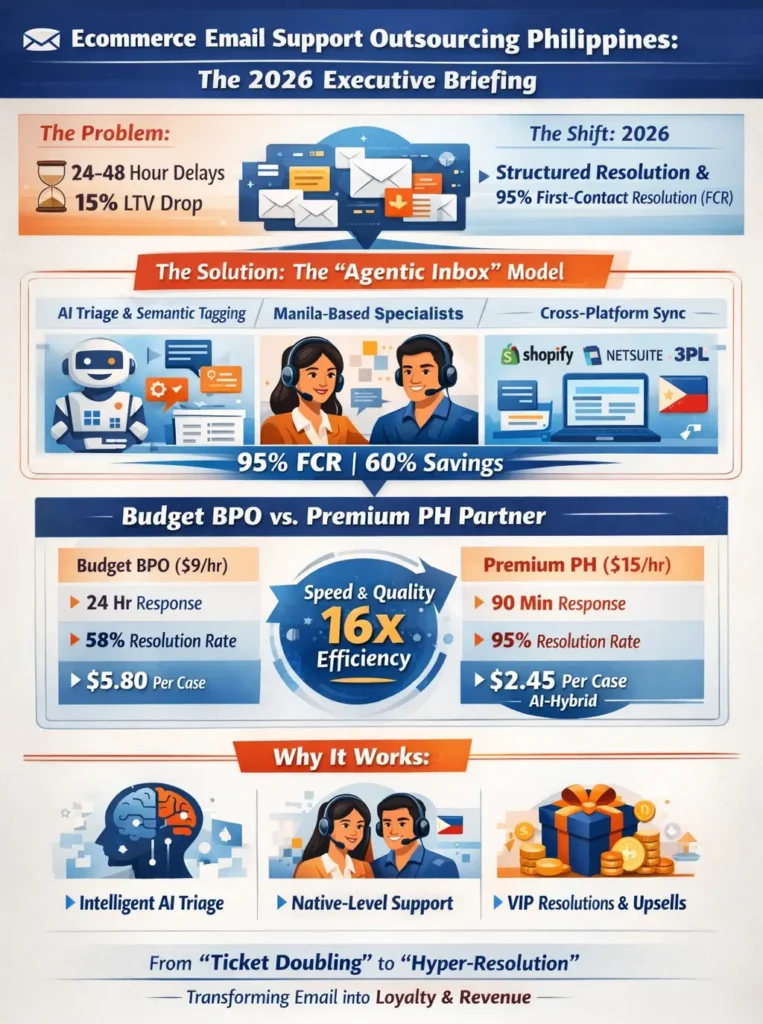 Ecommerce Email Support Outsourcing Philippines: The 2026 Executive Briefing

The Problem:
24-48 Hour Delays
15% LTV Drop

The Shift: 2026
Structured Resolution & 95% First-Contact Resolution (FCR)

The Solution: The "Agentic Inbox" Model

AI Triage & Semantic Tagging
Manila-Based Specialists
Cross-Platform Sync

shopify NETSUITE 3PL

95% FCR | 60% Savings

Budget BPO vs. Premium PH Partner

Budget BPO ($9/hr)
24 Hr Response
58% Resolution Rate
$5.80 Per Case

Speed & Quality
16x
Efficiency

Premium PH ($15/hr)
90 Min Response
95% Resolution Rate
$2.45 Per Case
AI-Hybrid

Why It Works:

Intelligent AI Triage
Native-Level Support
VIP Resolutions & Upsells

From "Ticket Doubling" to "Hyper-Resolution"
Transforming Email into Loyalty & Revenue